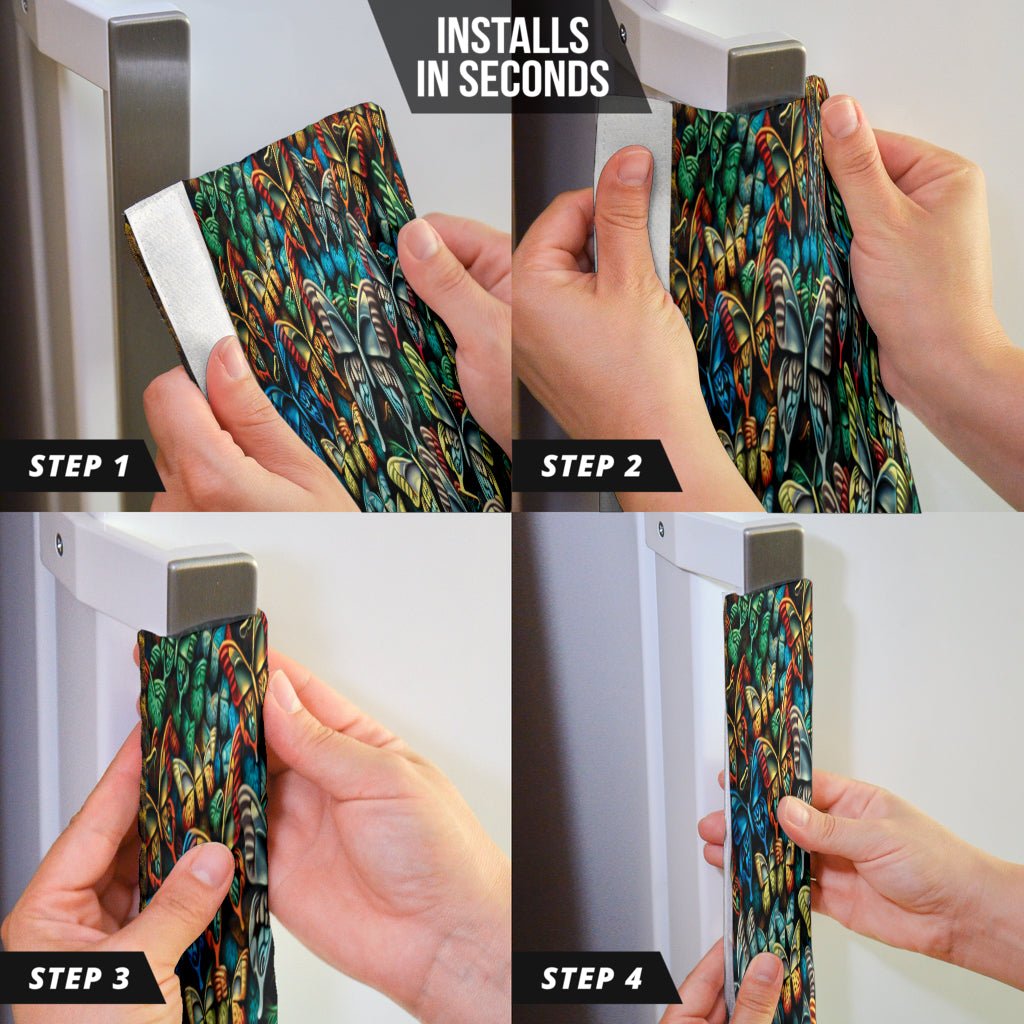 INSTALLS IN SECONDS

STEP 1

STEP 2

STEP 3

STEP 4