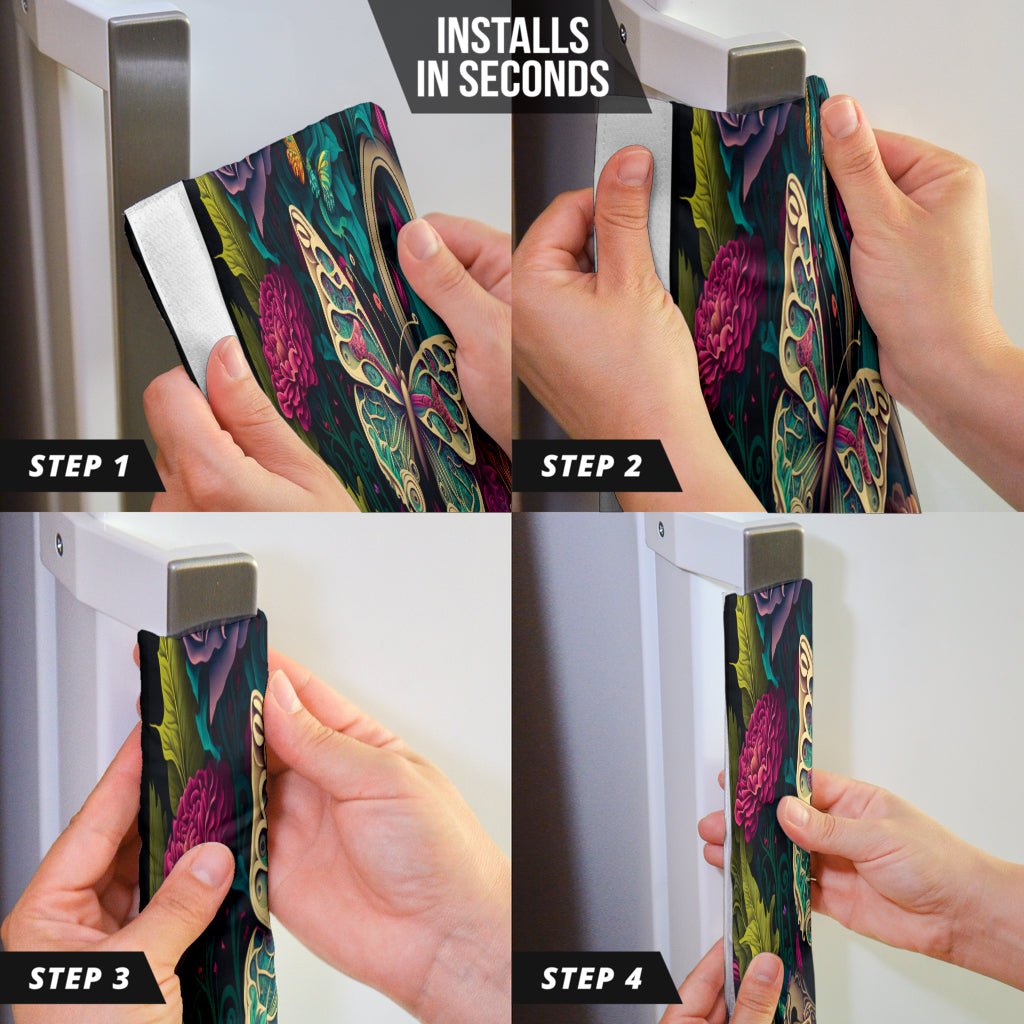 INSTALLS IN SECONDS

STEP 1

STEP 2

STEP 3

STEP 4